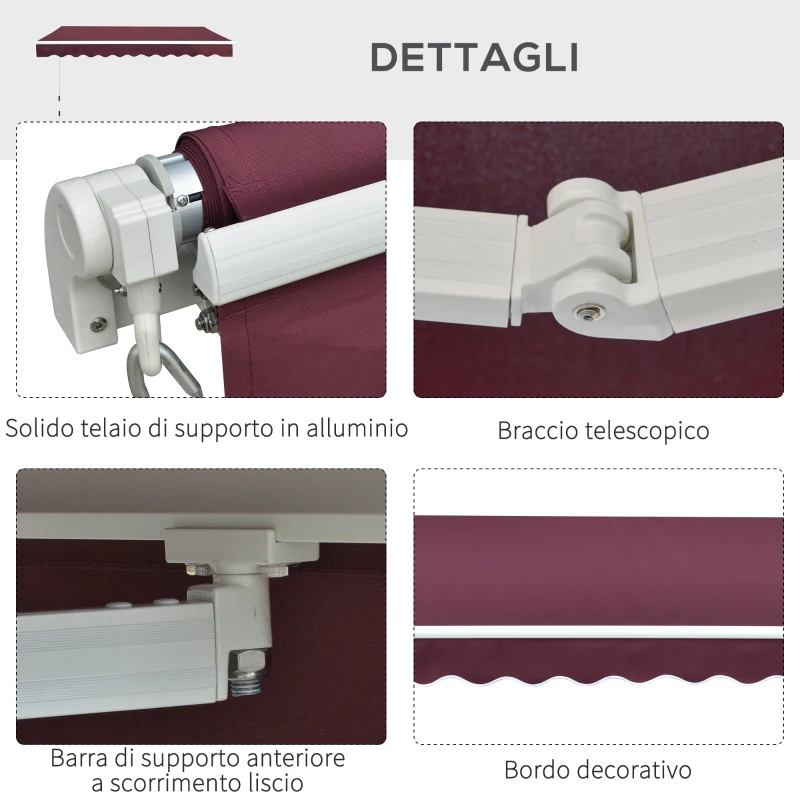 DETTAGLI

Solido telaio di supporto in alluminio

Braccio telescopico

Barra di supporto anteriore a scorrimento liscio

Bordo decorativo