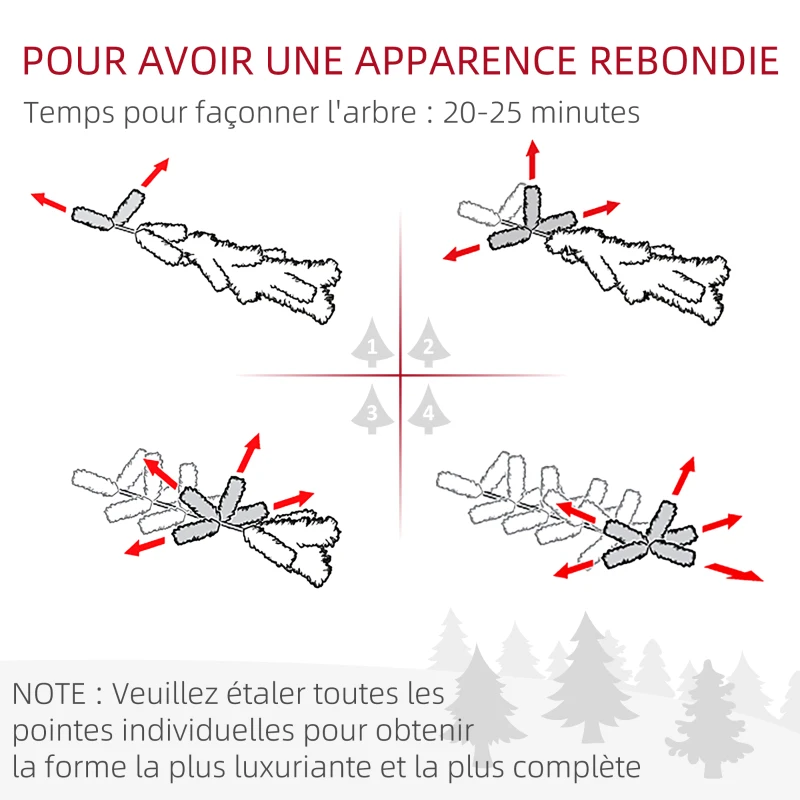 POUR AVOIR UNE APPARENCE REBONDIE

Temps pour façonner l'arbre : 20-25 minutes

1
2
3
4

NOTE : Veuillez étaler toutes les pointes individuelles pour obtenir la forme la plus luxuriante et la plus complète