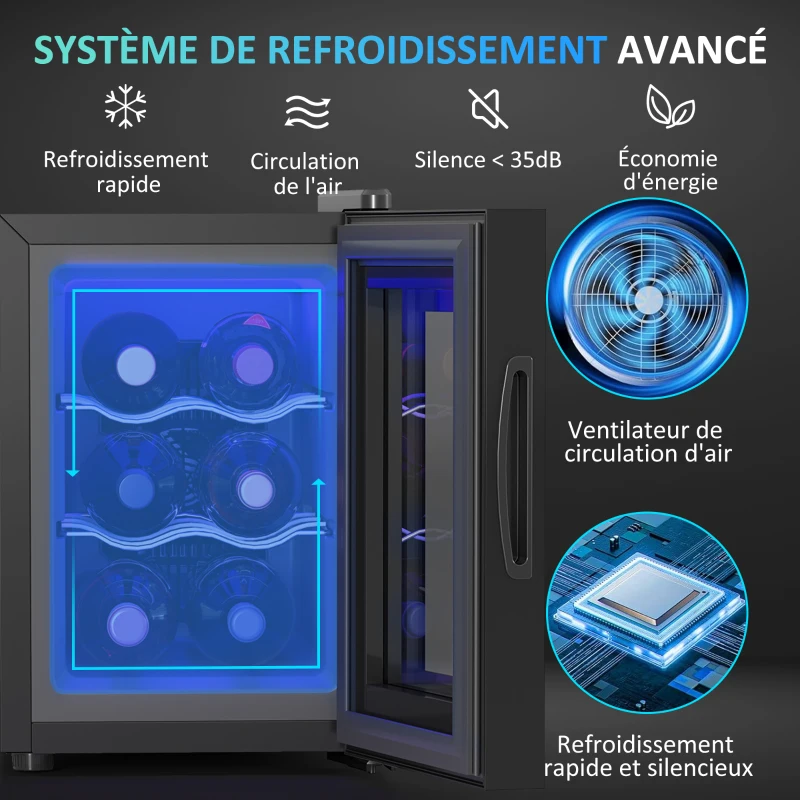 SYSTÈME DE REFROIDISSEMENT AVANCÉ

Refroidissement rapide

Circulation de l'air

Silence < 35dB

Économie d'énergie

Ventilateur de circulation d'air

Refroidissement rapide et silencieux