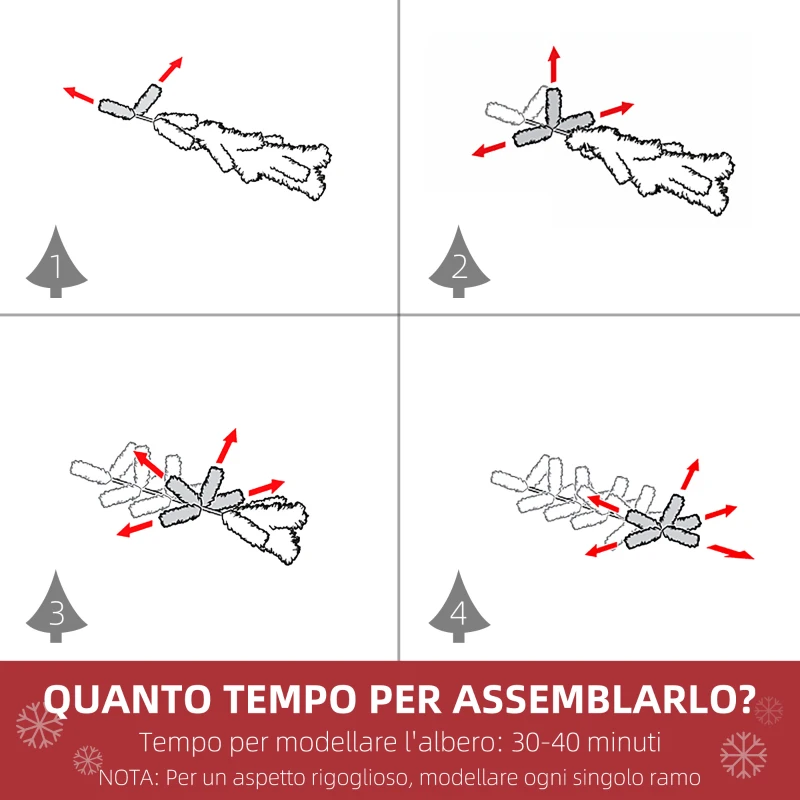 1

2

3

4

QUANTO TEMPO PER ASSEMBLARLO?

Tempo per modellare l'albero: 30-40 minuti

NOTA: Per un aspetto rigoglioso, modellare ogni singolo ramo