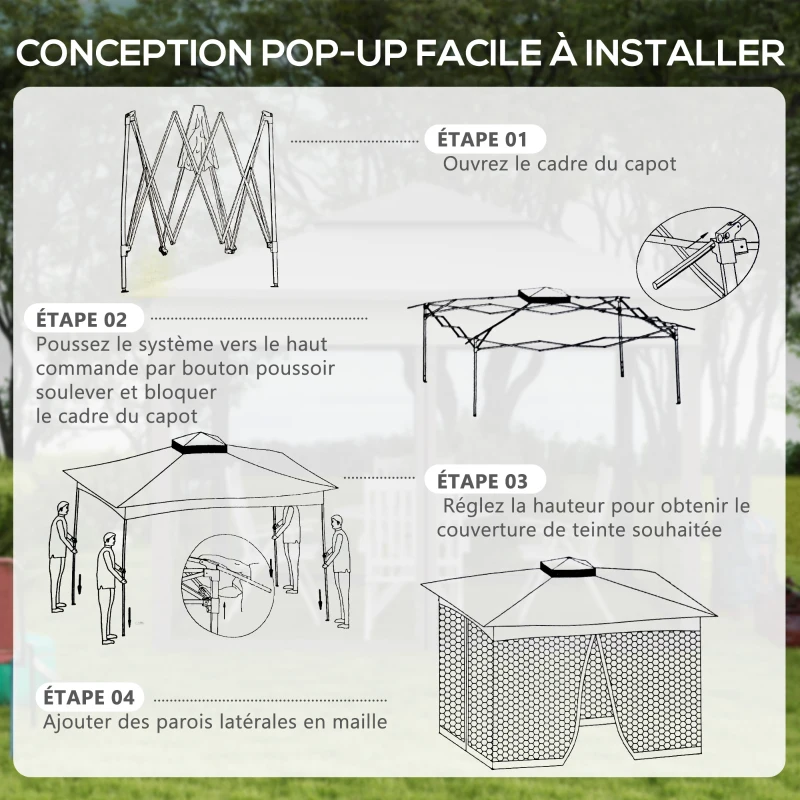 CONCEPTION POP-UP FACILE À INSTALLER

ÉTAPE 01
Ouvrez le cadre du capot

ÉTAPE 02
Poussez le système vers le haut commande par bouton poussoir soulever et bloquer le cadre du capot

ÉTAPE 03
Réglez la hauteur pour obtenir le couverture de teinte souhaitée

ÉTAPE 04
Ajouter des parois latérales en maille