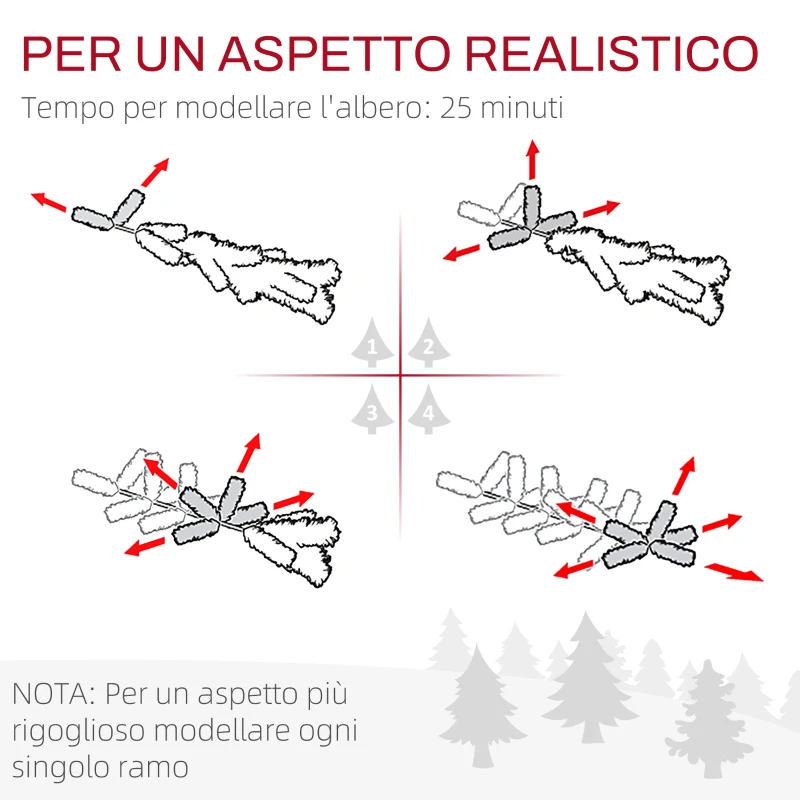 PER UN ASPETTO REALISTICO

Tempo per modellare l'albero: 25 minuti

1 2

3 4

NOTA: Per un aspetto più rigoglioso modellare ogni singolo ramo