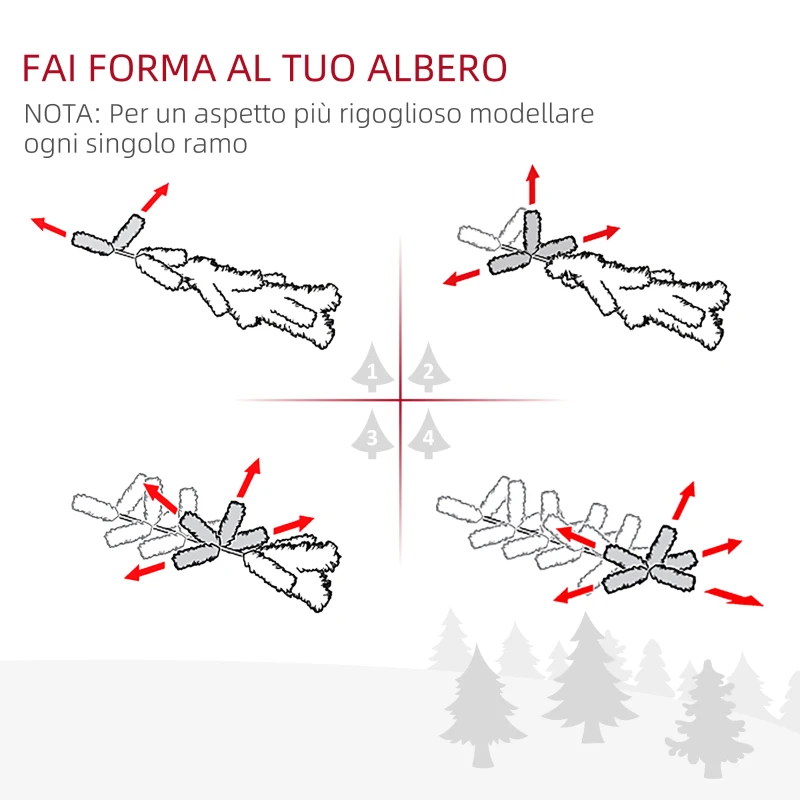 FAI FORMA AL TUO ALBERO

NOTA: Per un aspetto più rigoglioso modellare ogni singolo ramo

1
2
3
4