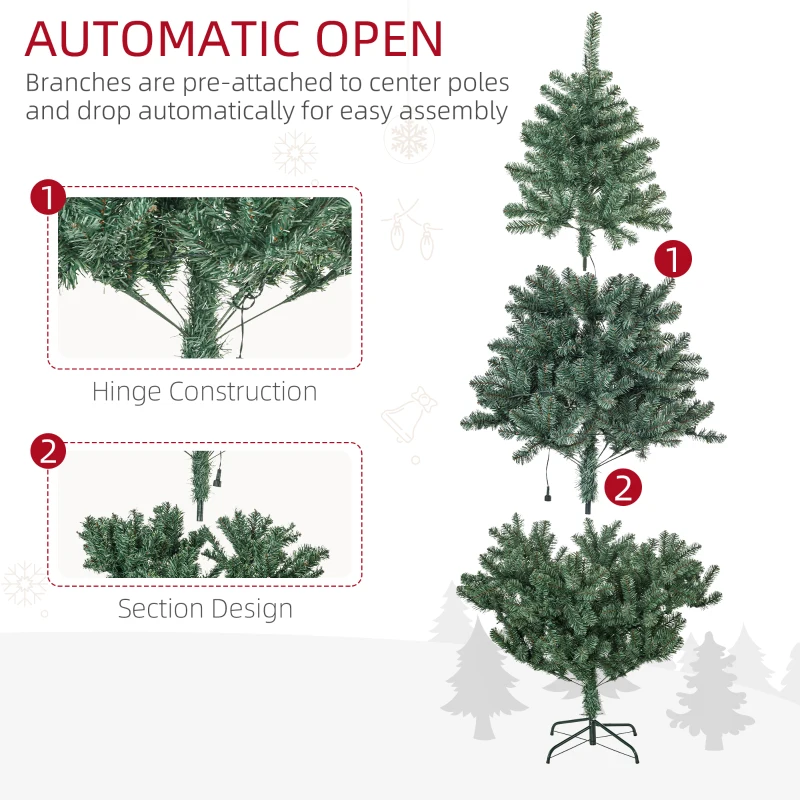 AUTOMATIC OPEN
Branches are pre-attached to center poles and drop automatically for easy assembly

1

Hinge Construction

2

Section Design

1

2