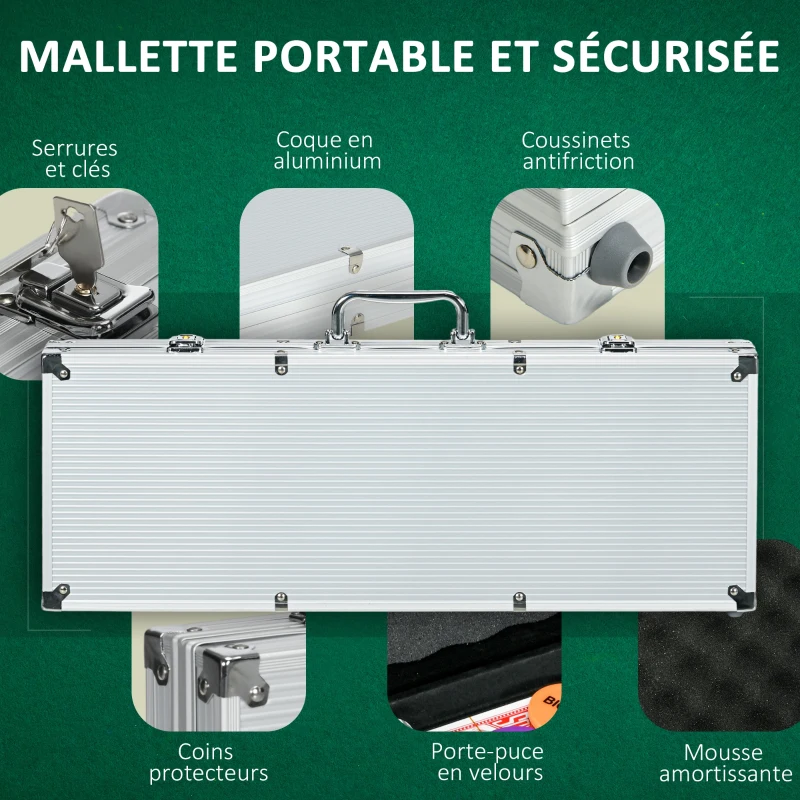 MALLETTE PORTABLE ET SÉCURISÉE

Serrures et clés

Coque en aluminium

Coussinets antifriction

Coins protecteurs

Porte-puce en velours

Mousse amortissante