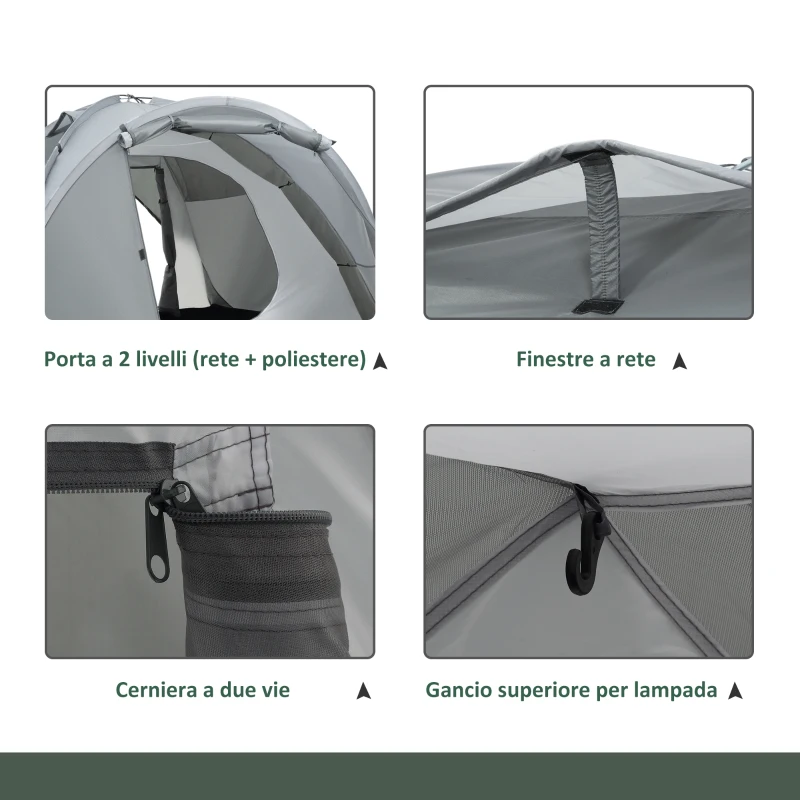 Porta a 2 livelli (rete + poliestere)

Finestre a rete

Cerniera a due vie

Gancio superiore per lampada