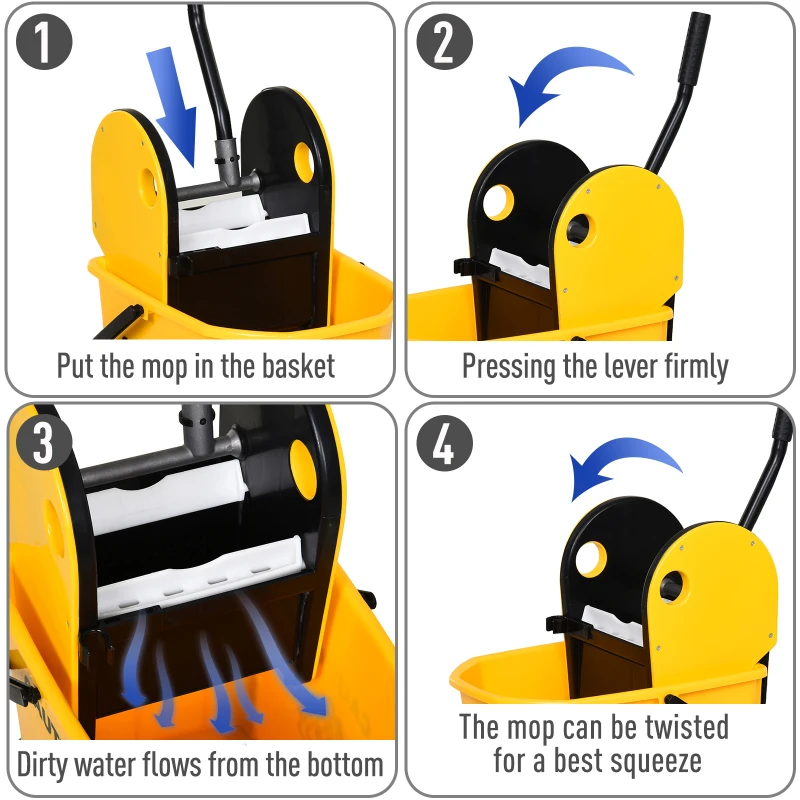 1

Put the mop in the basket

2

Pressing the lever firmly

3

Dirty water flows from the bottom

4

The mop can be twisted for a best squeeze