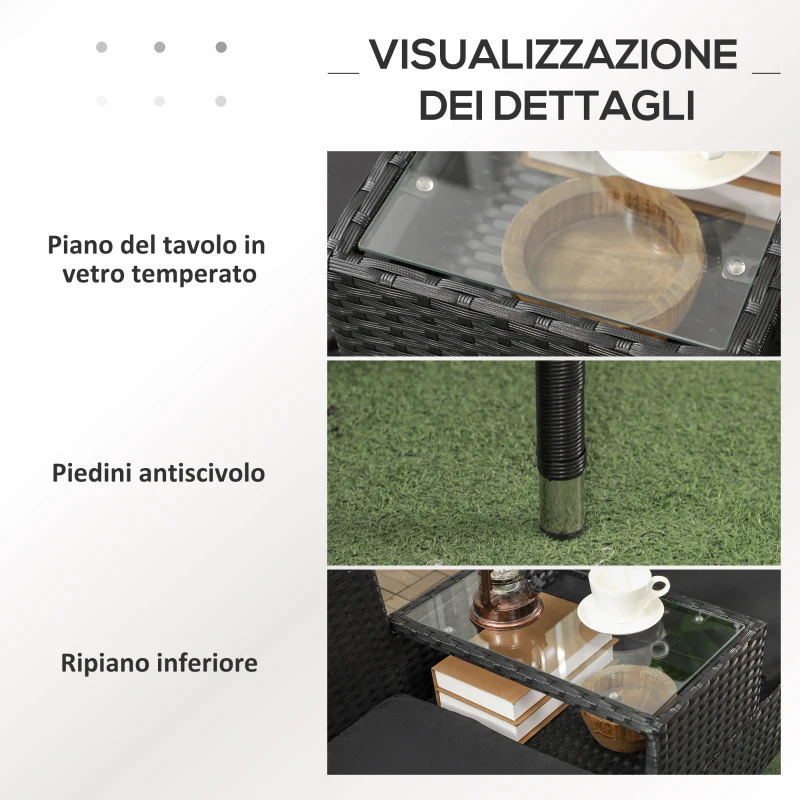 VISUALIZZAZIONE DEI DETTAGLI

Piano del tavolo in vetro temperato

Piedini antiscivolo

Ripiano inferiore