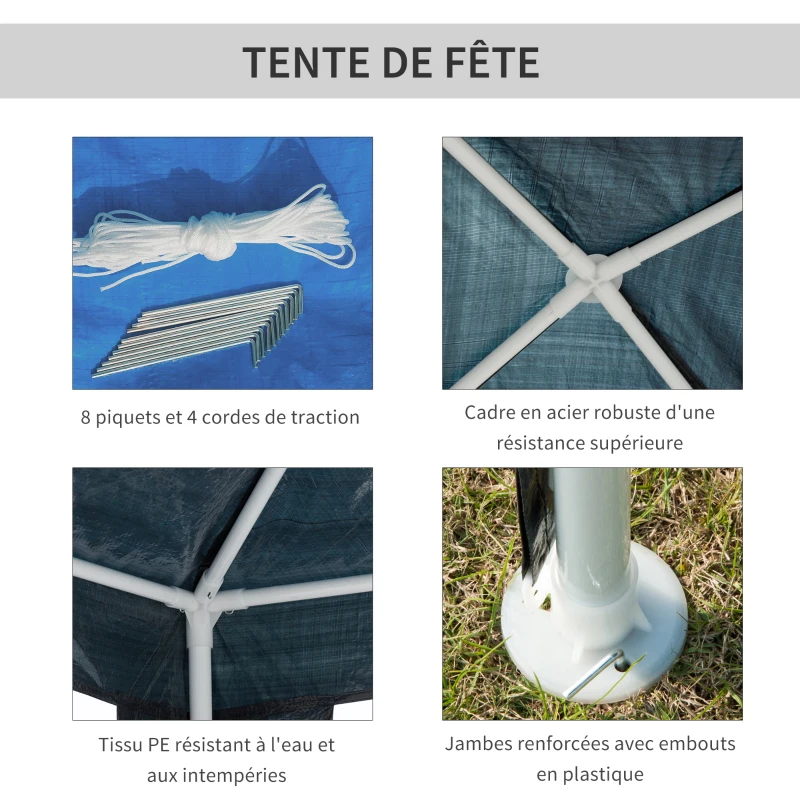 TENTE DE FÊTE

8 piquets et 4 cordes de traction

Cadre en acier robuste d'une résistance supérieure

Tissu PE résistant à l'eau et aux intempéries

Jambes renforcées avec embouts en plastique