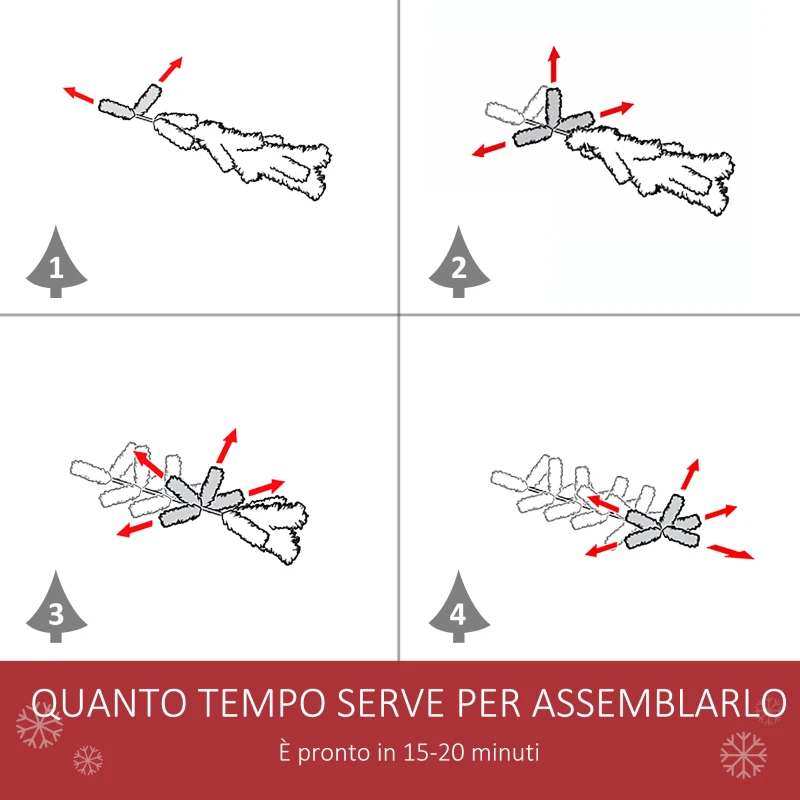 1

2

3

4

QUANTO TEMPO SERVE PER ASSEMBLARLO

È pronto in 15-20 minuti