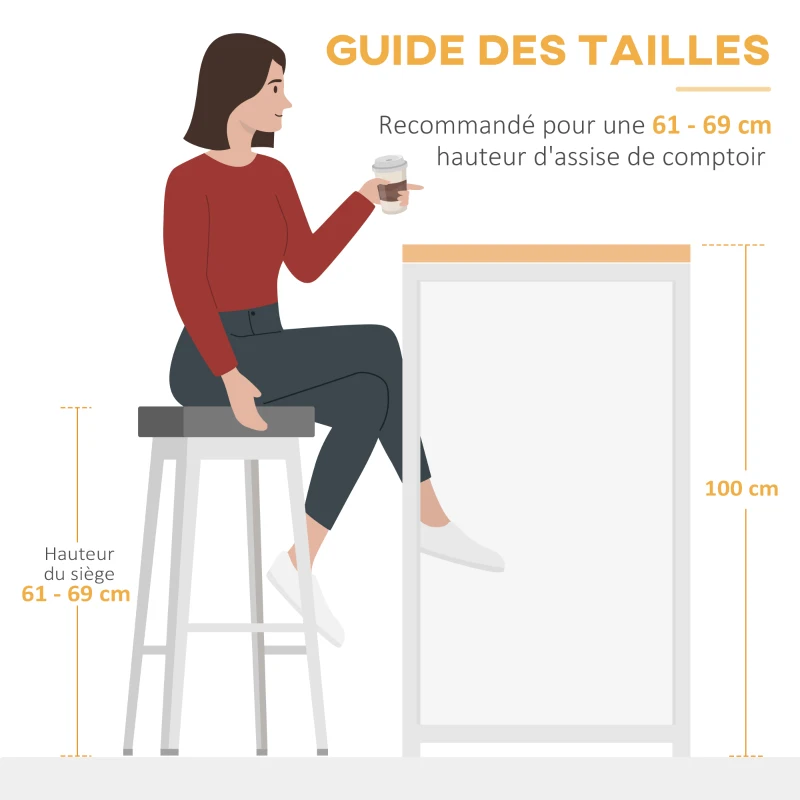 GUIDE DES TAILLES

Recommandé pour une 61 - 69 cm hauteur d'assise de comptoir

100 cm

Hauteur du siège
61 - 69 cm