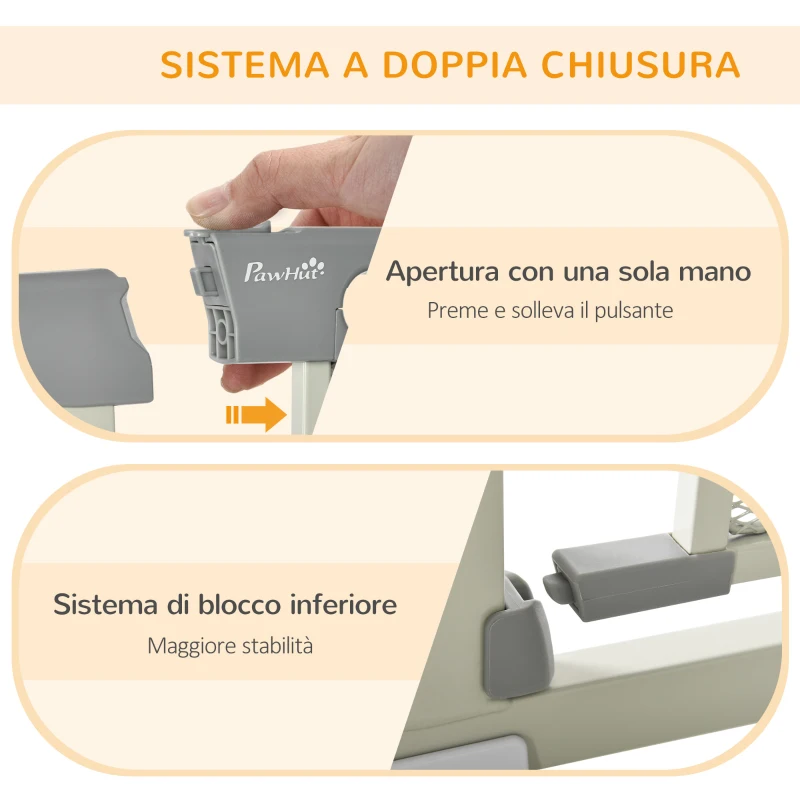 SISTEMA A DOPPIA CHIUSURA

PawHut

Apertura con una sola mano

Preme e solleva il pulsante

Sistema di blocco inferiore

Maggiore stabilità