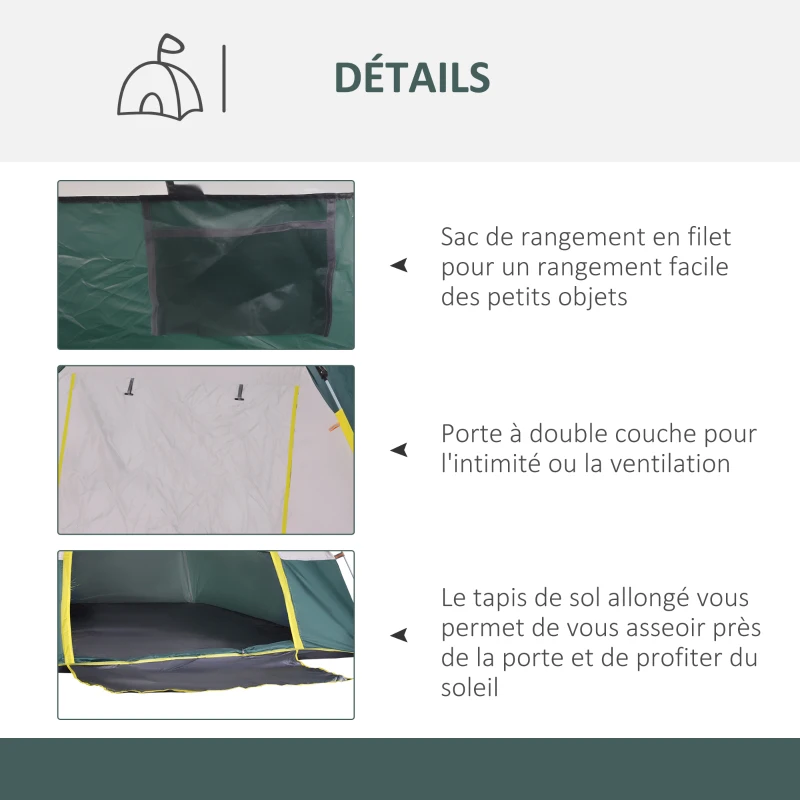 DÉTAILS

Sac de rangement en filet pour un rangement facile des petits objets

Porte à double couche pour l'intimité ou la ventilation

Le tapis de sol allongé vous permet de vous asseoir près de la porte et de profiter du soleil