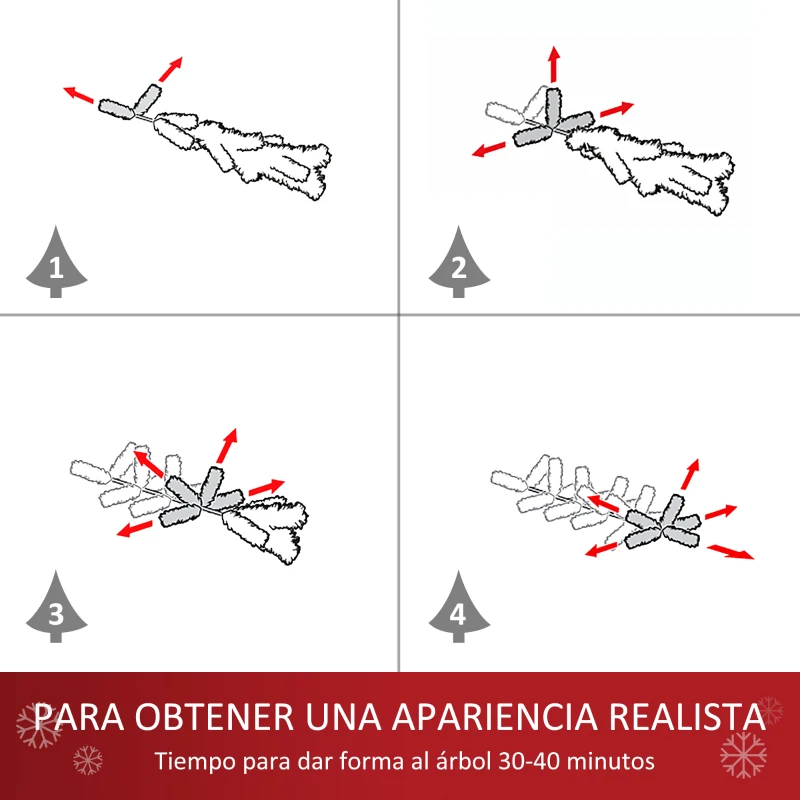 1

2

3

4

PARA OBTENER UNA APARIENCIA REALISTA
Tiempo para dar forma al árbol 30-40 minutos