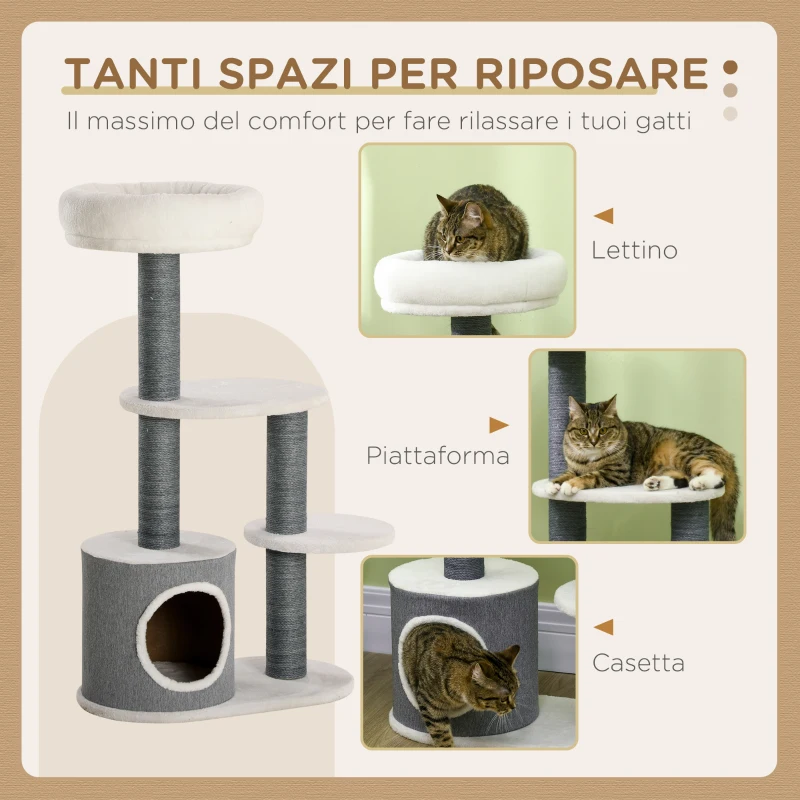 TANTI SPAZI PER RIPOSARE

Il massimo del comfort per fare rilassare i tuoi gatti

Lettino

Piattaforma

Casetta