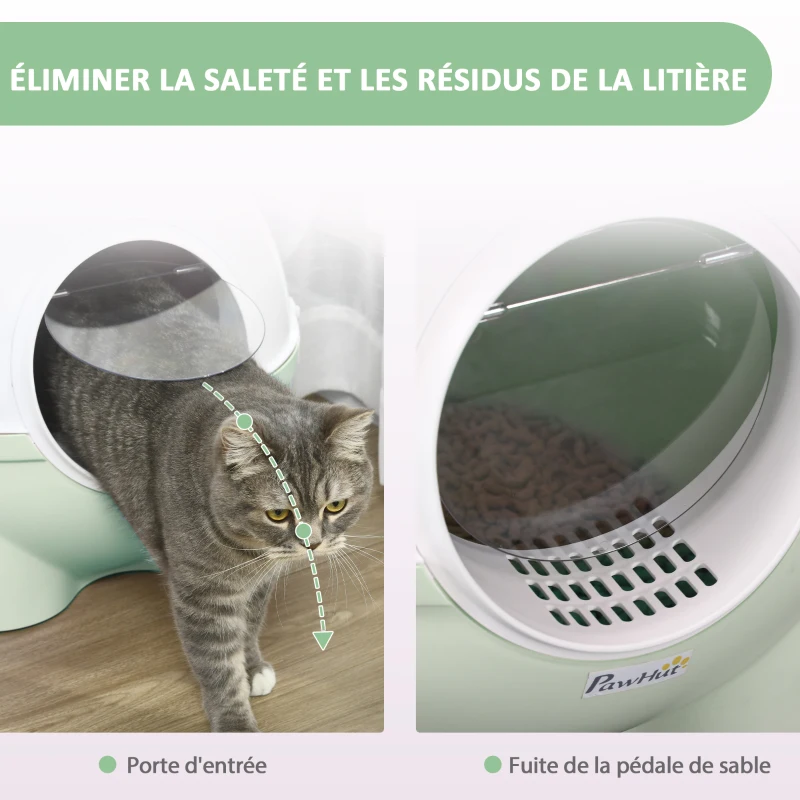 ÉLIMINER LA SALETÉ ET LES RÉSIDUS DE LA LITIÈRE

PawHut

Porte d'entrée

Fuite de la pédale de sable