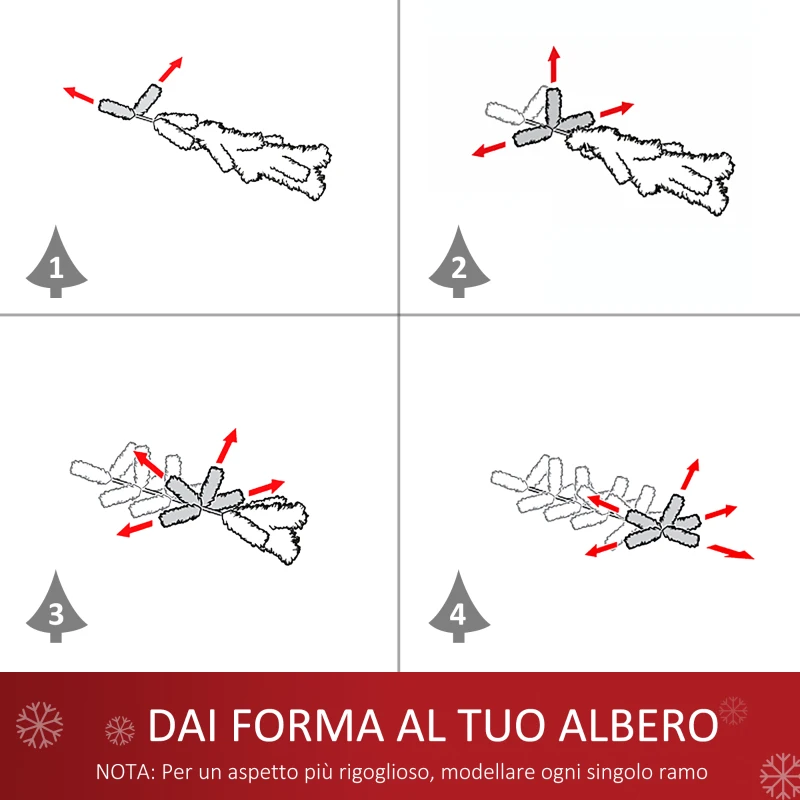 1

2

3

4

DAI FORMA AL TUO ALBERO

NOTA: Per un aspetto più rigoglioso, modellare ogni singolo ramo