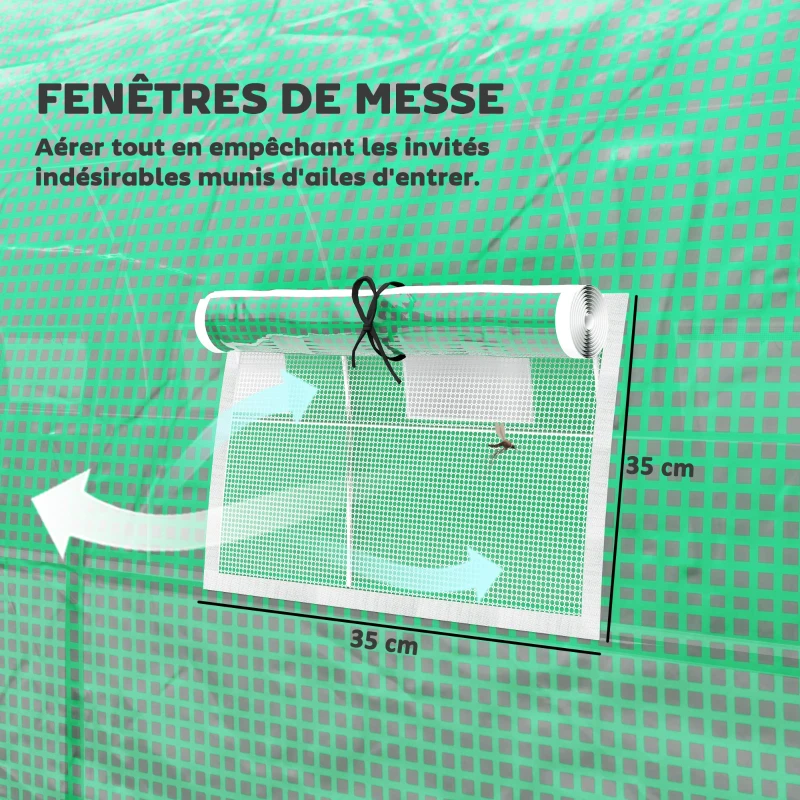 FENÊTRES DE MESSE
Aérer tout en empêchant les invités indésirables munis d'ailes d'entrer.

35 cm

35 cm