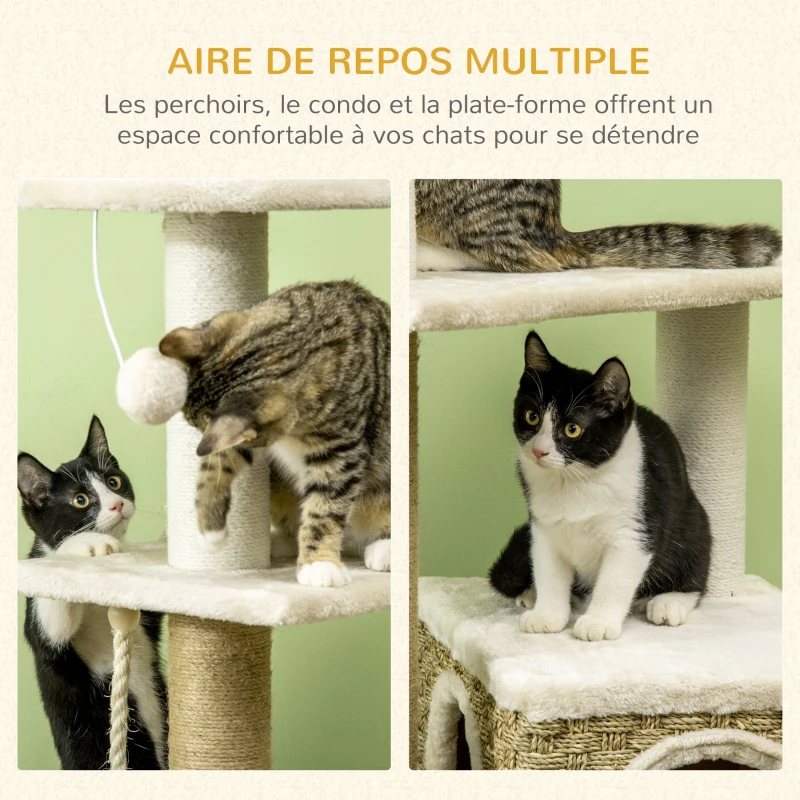 AIRE DE REPOS MULTIPLE

Les perchoirs, le condo et la plate-forme offrent un espace confortable à vos chats pour se détendre