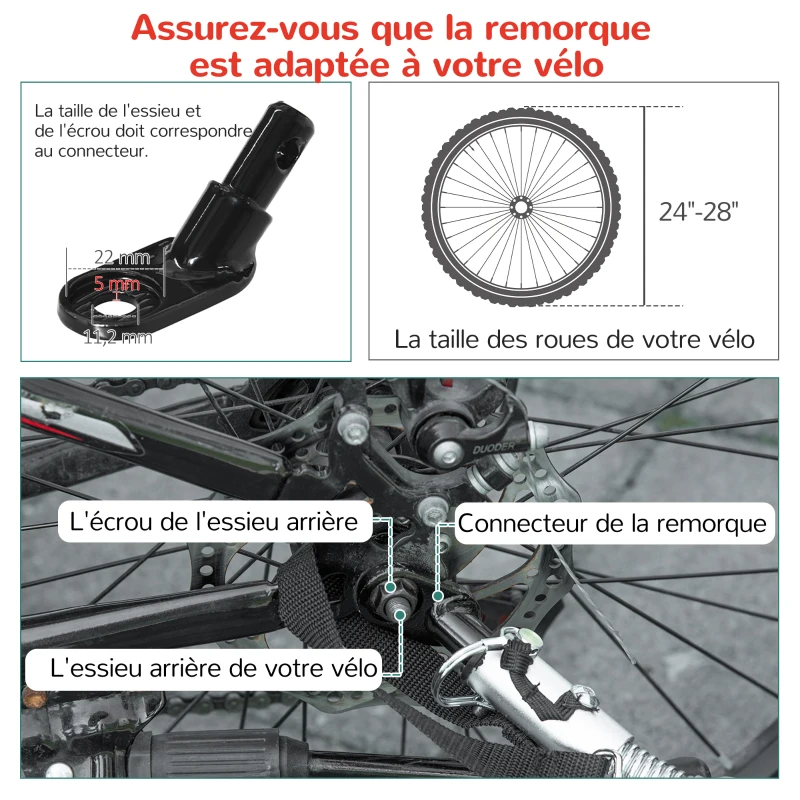 Assurez-vous que la remorque est adaptée à votre vélo

La taille de l'essieu et de l'écrou doit correspondre au connecteur.

22 mm
5 mm
11,2 mm

24"-28"

La taille des roues de votre vélo

DUODER

L'écrou de l'essieu arrière

Connecteur de la remorque

L'essieu arrière de votre vélo