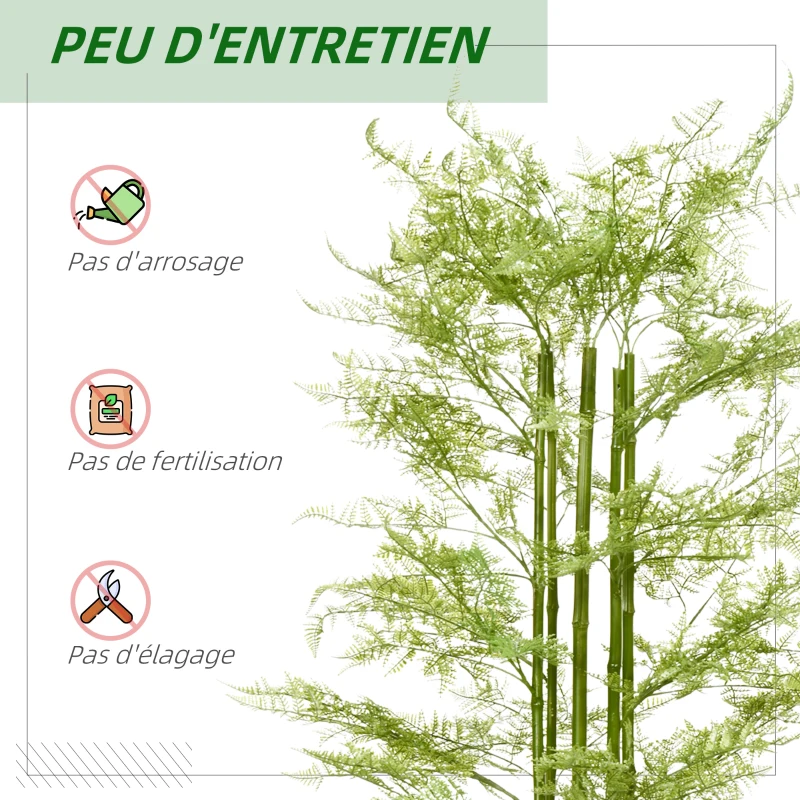 PEU D'ENTRETIEN

Pas d'arrosage

Pas de fertilisation

Pas d'élagage