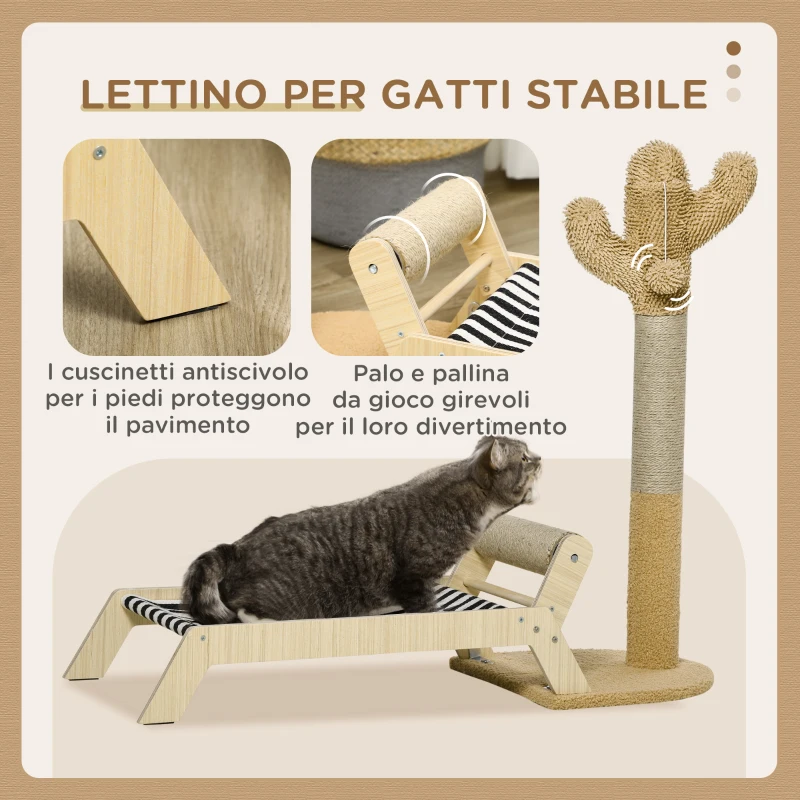 LETTINO PER GATTI STABILE

I cuscinetti antiscivolo per i piedi proteggono il pavimento

Palo e pallina da gioco girevoli per il loro divertimento