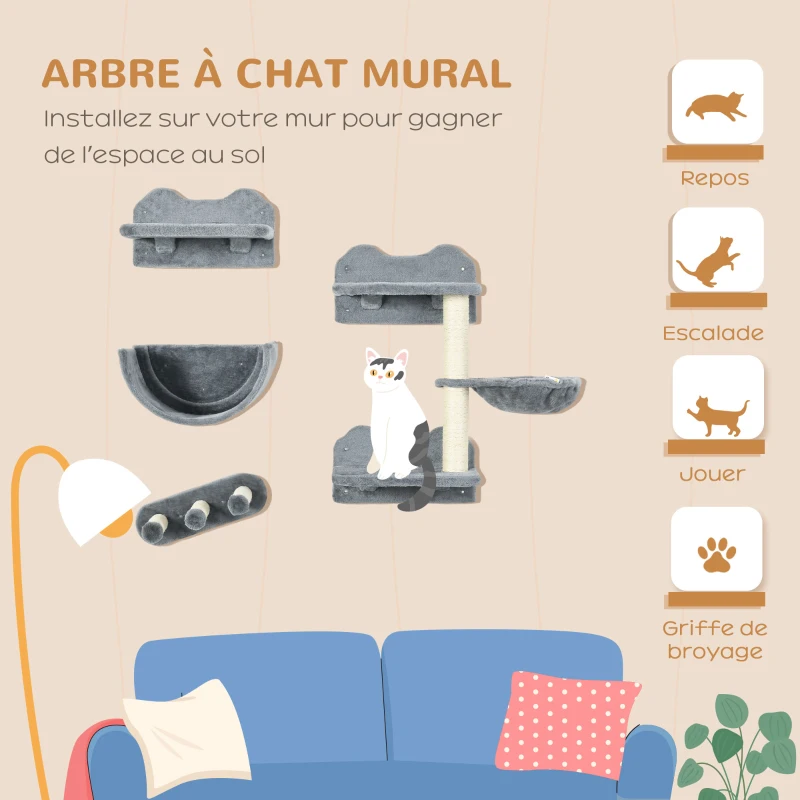 ARBRE À CHAT MURAL

Installez sur votre mur pour gagner de l'espace au sol

Repos

Escalade

Jouer

Griffe de broyage