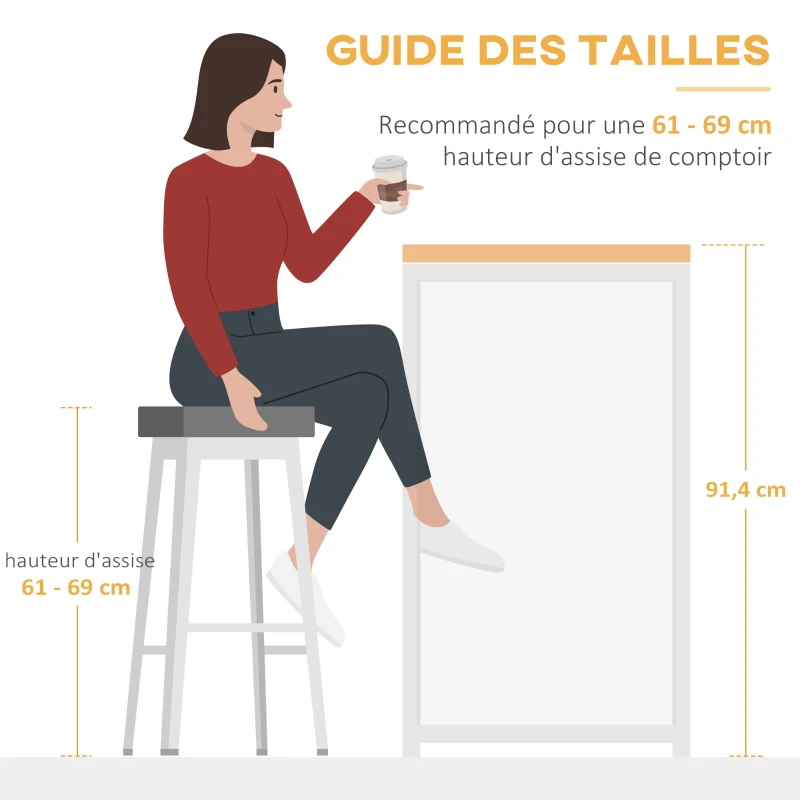 GUIDE DES TAILLES

Recommandé pour une 61 - 69 cm hauteur d'assise de comptoir

91,4 cm

hauteur d'assise
61 - 69 cm