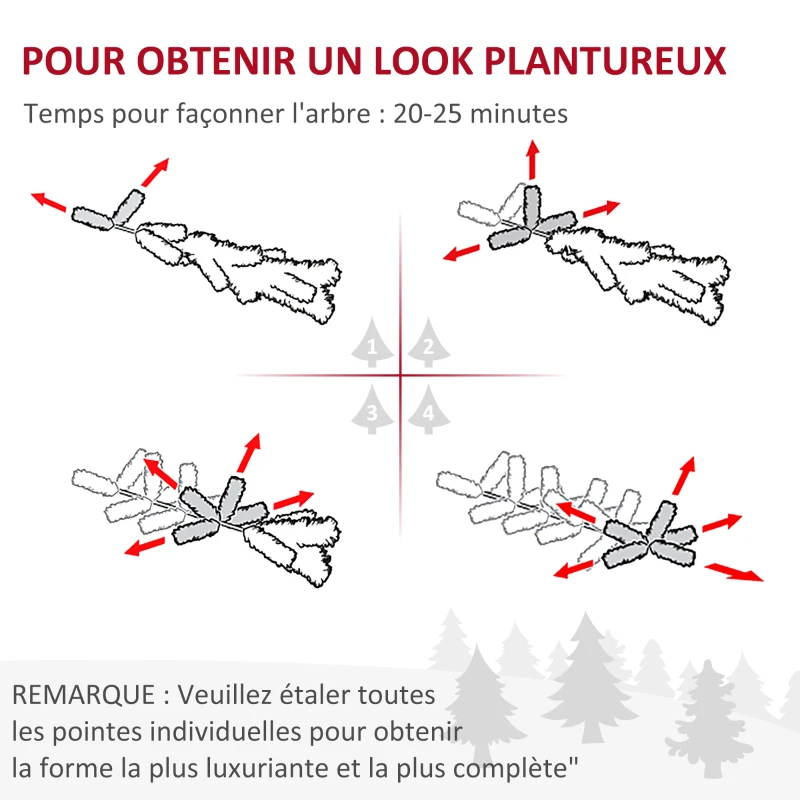 POUR OBTENIR UN LOOK PLANTUREUX

Temps pour façonner l'arbre : 20-25 minutes

1 2 3 4

REMARQUE : Veuillez étaler toutes les pointes individuelles pour obtenir la forme la plus luxuriante et la plus complète"