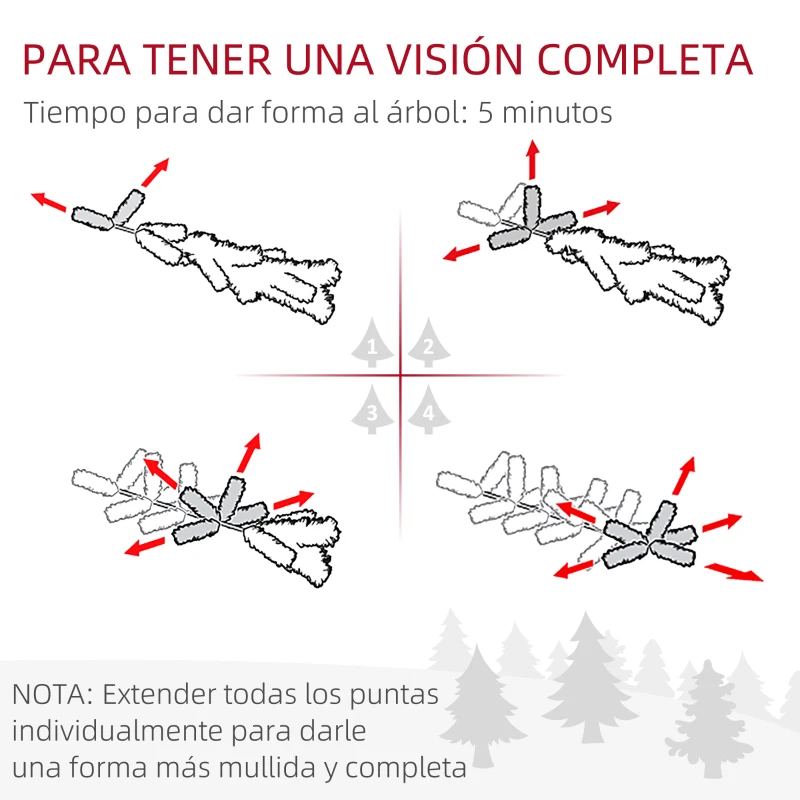 PARA TENER UNA VISIÓN COMPLETA

Tiempo para dar forma al árbol: 5 minutos

1 2
3 4

NOTA: Extender todas los puntas individualmente para darle una forma más mullida y completa