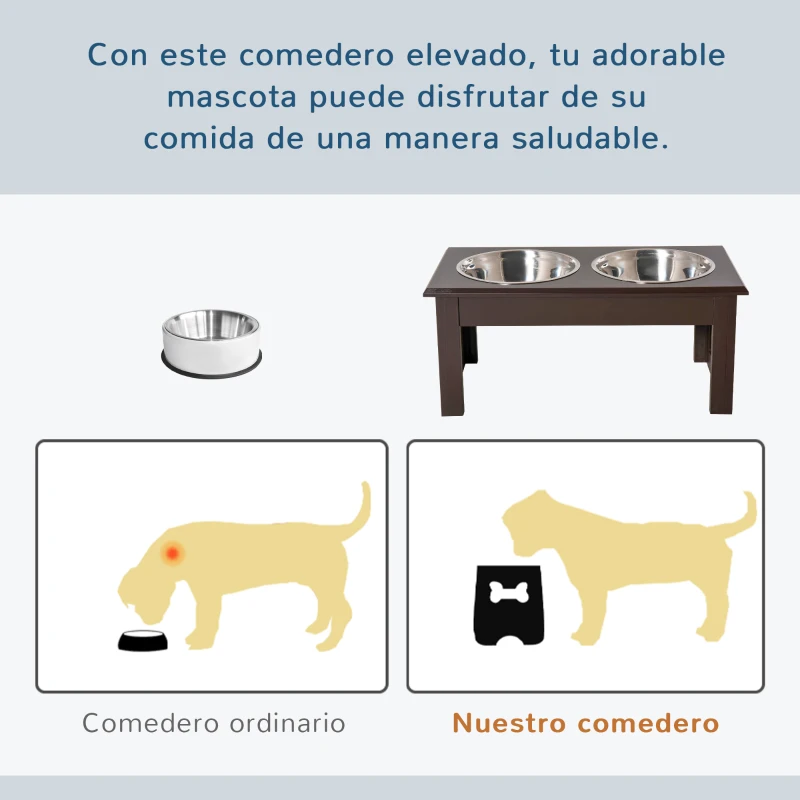 Con este comedero elevado, tu adorable mascota puede disfrutar de su comida de una manera saludable.

Comedero ordinario

Nuestro comedero