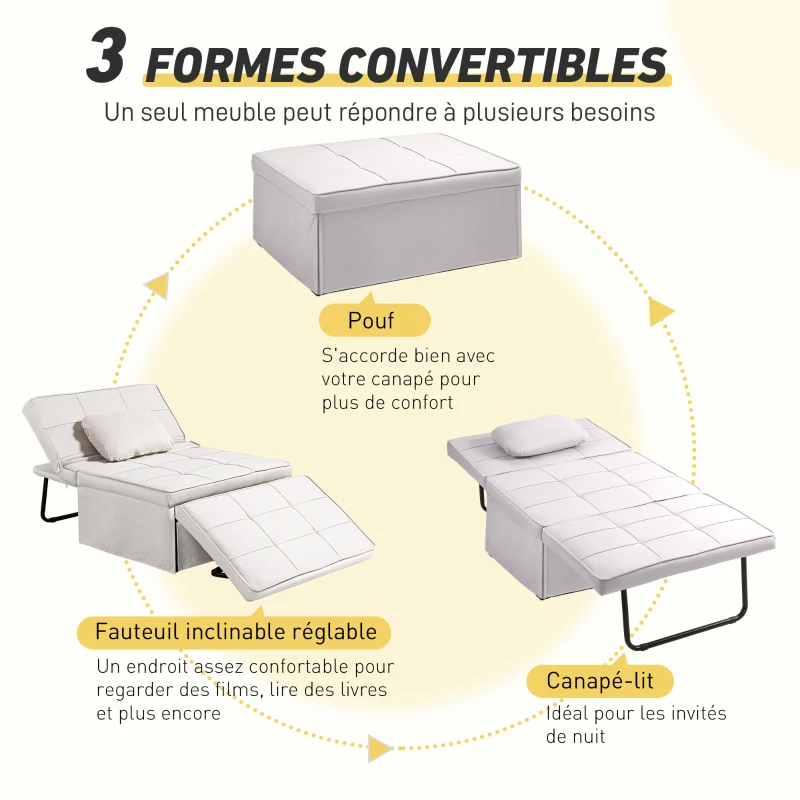 3 FORMES CONVERTIBLES
Un seul meuble peut répondre à plusieurs besoins

Pouf
S'accorde bien avec votre canapé pour plus de confort

Fauteuil inclinable réglable
Un endroit assez confortable pour regarder des films, lire des livres et plus encore

Canapé-lit
Idéal pour les invités de nuit