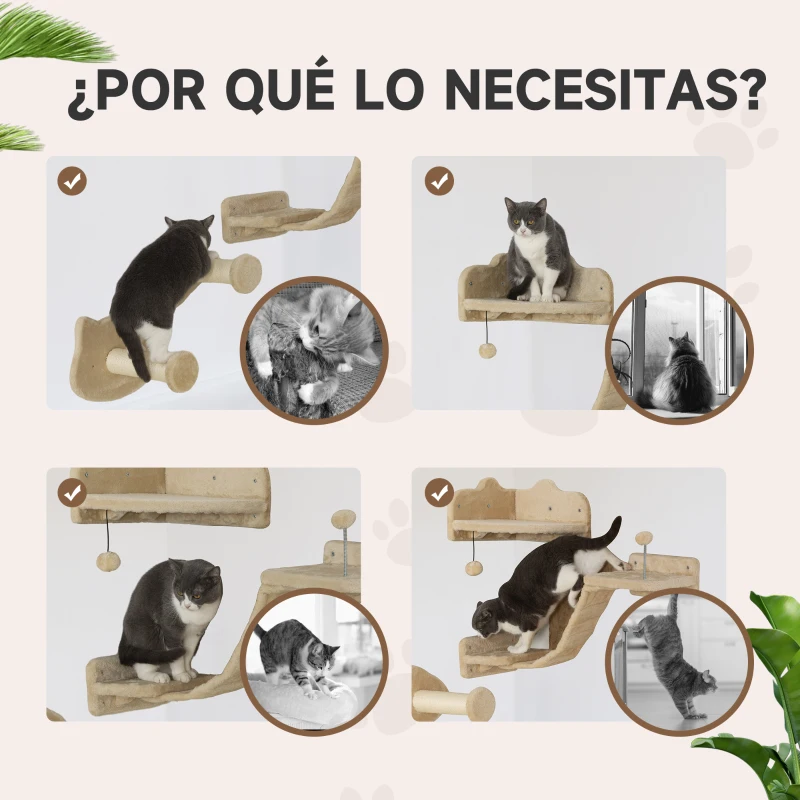 ¿POR QUÉ LO NECESITAS?