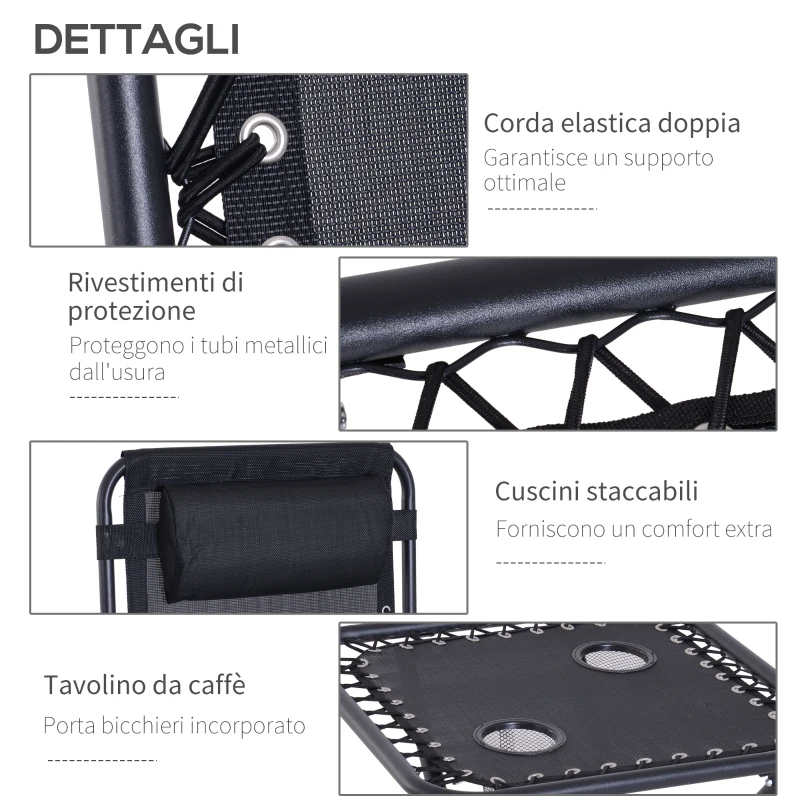 DETTAGLI

Corda elastica doppia

Garantisce un supporto ottimale

Rivestimenti di protezione

Proteggono i tubi metallici dall'usura

Cuscini staccabili

Forniscono un comfort extra

Tavolino da caffè

Porta bicchieri incorporato