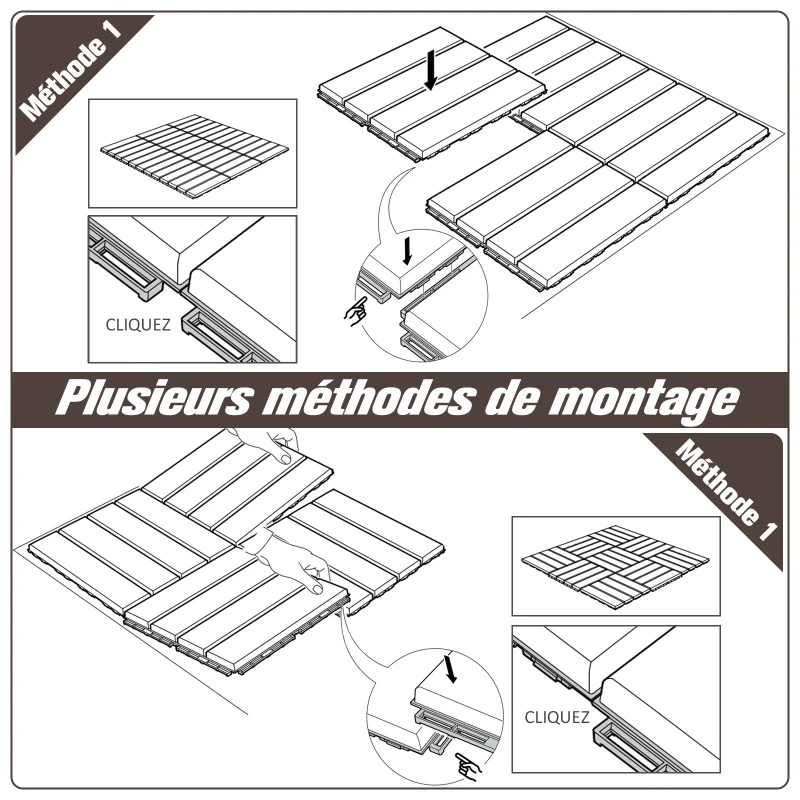 Méthode 1

CLIQUEZ

Plusieurs méthodes de montage

Méthode 1

CLIQUEZ