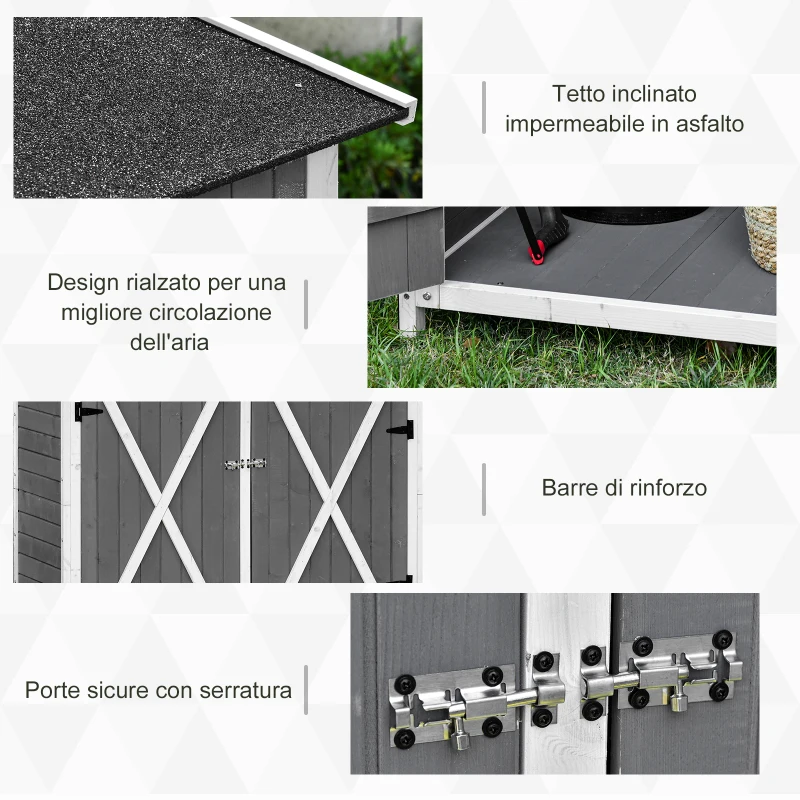 Tetto inclinato impermeabile in asfalto

Design rialzato per una migliore circolazione dell'aria

Barre di rinforzo

Porte sicure con serratura