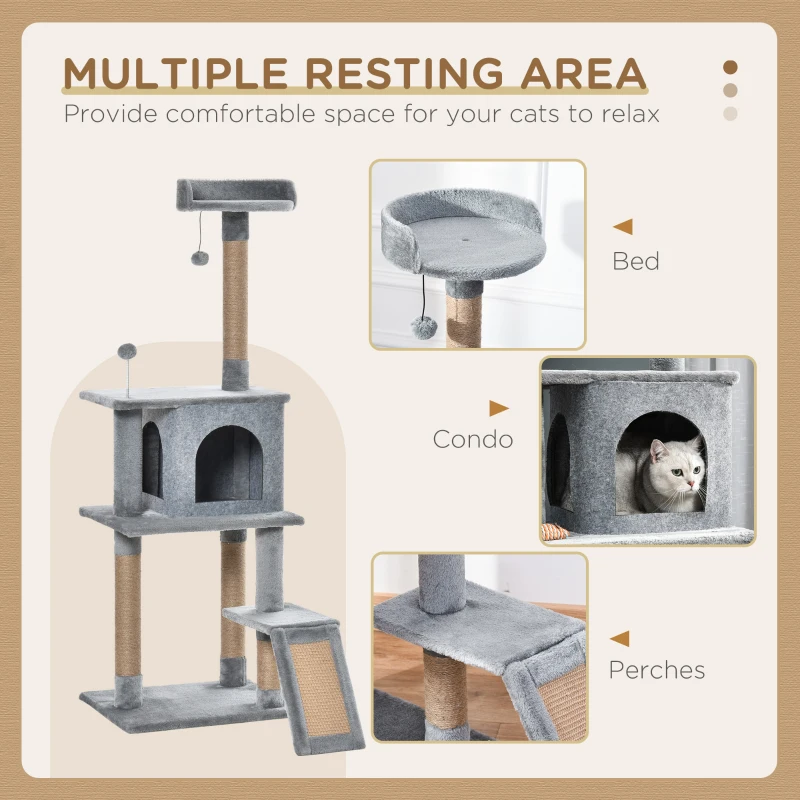 MULTIPLE RESTING AREA
Provide comfortable space for your cats to relax

Bed

Condo

Perches