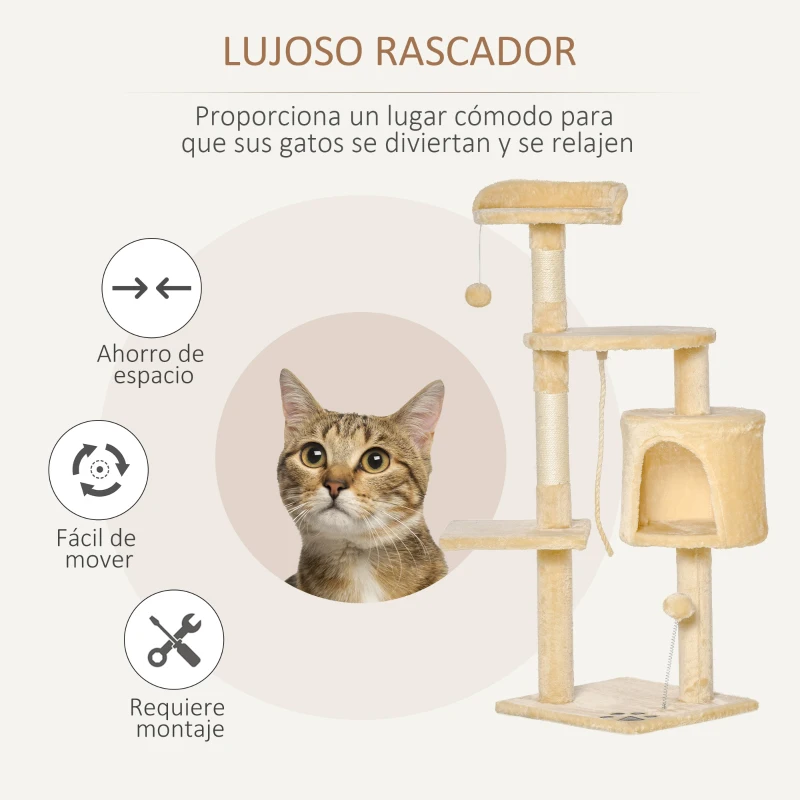 LUJOSO RASCADOR

Proporciona un lugar cómodo para que sus gatos se diviertan y se relajen

Ahorro de espacio

Fácil de mover

Requiere montaje