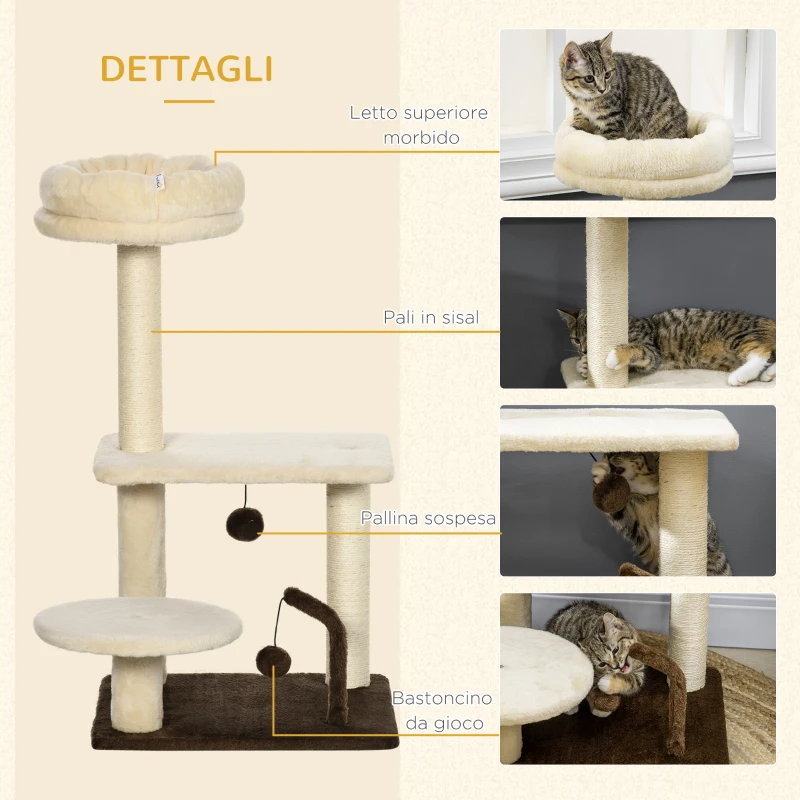 DETTAGLI

Letto superiore morbido

Pali in sisal

Pallina sospesa

Bastoncino da gioco