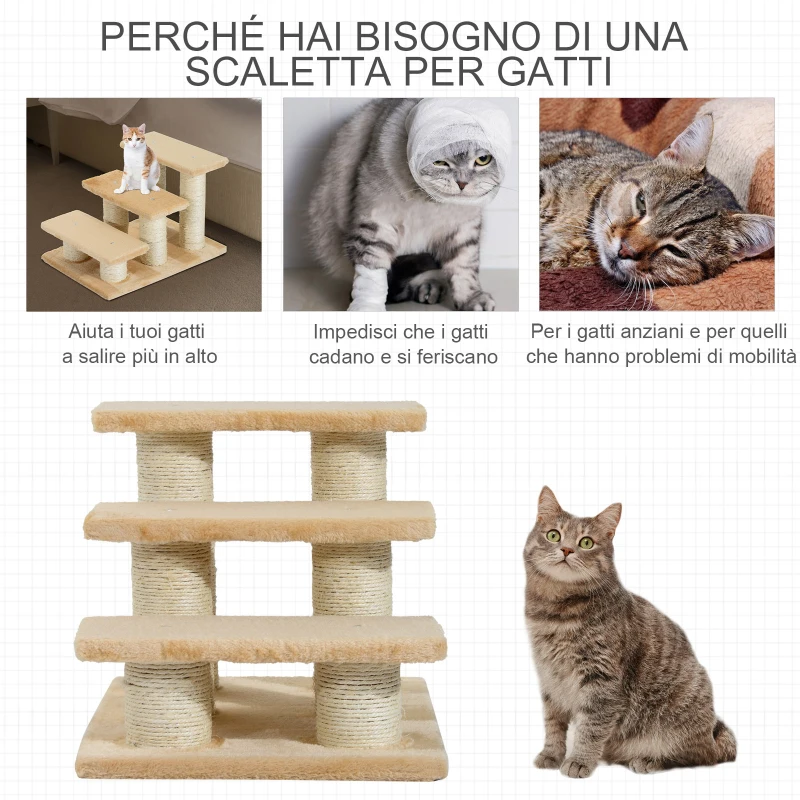 PERCHÉ HAI BISOGNO DI UNA SCALETTA PER GATTI

Aiuta i tuoi gatti a salire più in alto

Impedisci che i gatti cadano e si feriscano

Per i gatti anziani e per quelli che hanno problemi di mobilità