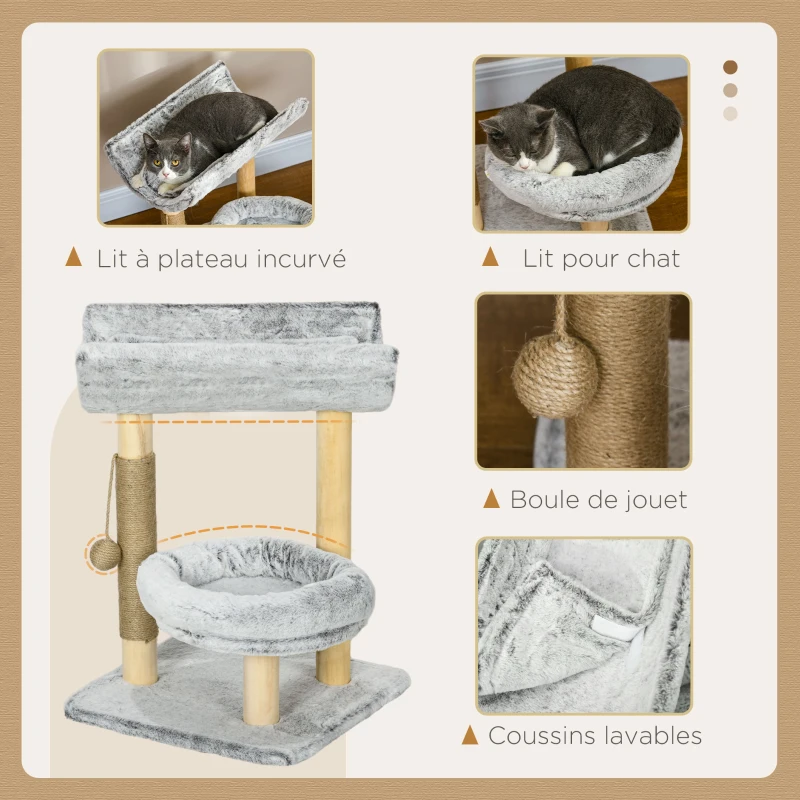 ▲ Lit à plateau incurvé

▲ Lit pour chat

▲ Boule de jouet

▲ Coussins lavables