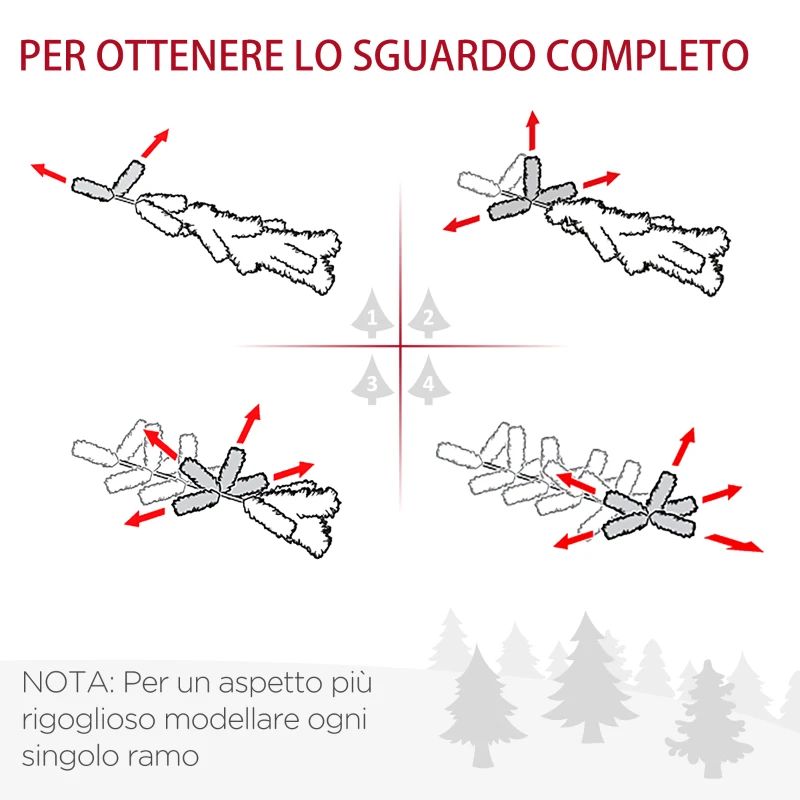 PER OTTENERE LO SGUARDO COMPLETO

1
2
3
4

NOTA: Per un aspetto più rigoglioso modellare ogni singolo ramo