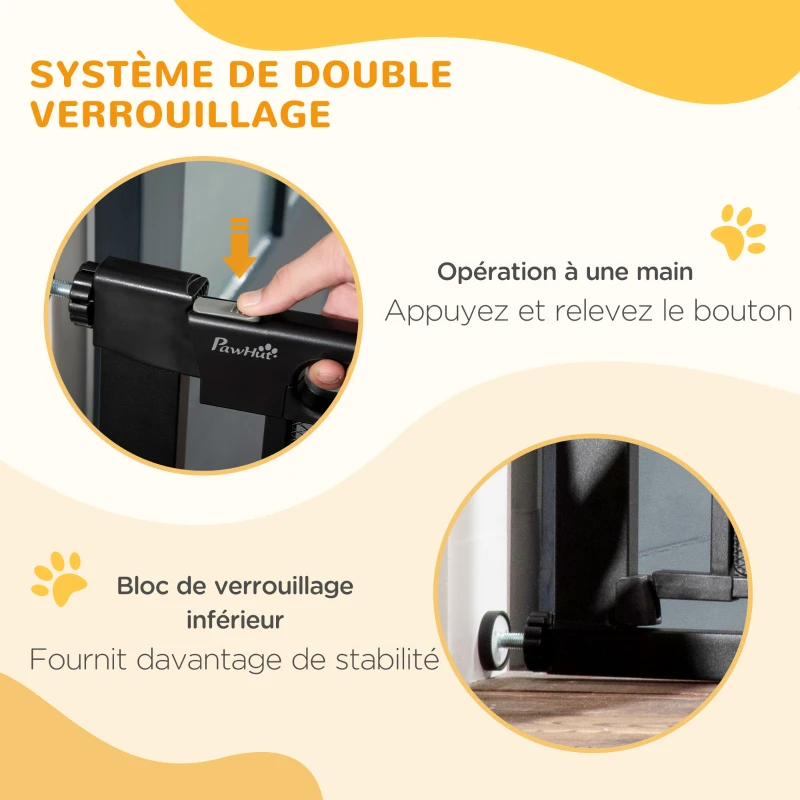 SYSTÈME DE DOUBLE VERROUILLAGE

PawHut

Opération à une main
Appuyez et relevez le bouton

Bloc de verrouillage inférieur
Fournit davantage de stabilité