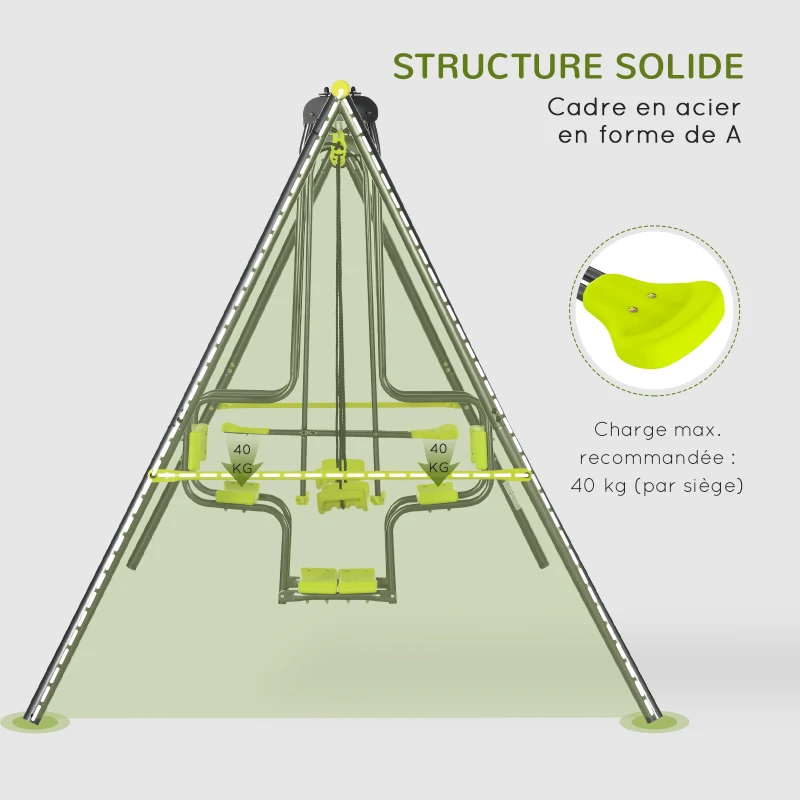 STRUCTURE SOLIDE

Cadre en acier en forme de A

40 KG

40 KG

Charge max. recommandée : 40 kg (par siège)