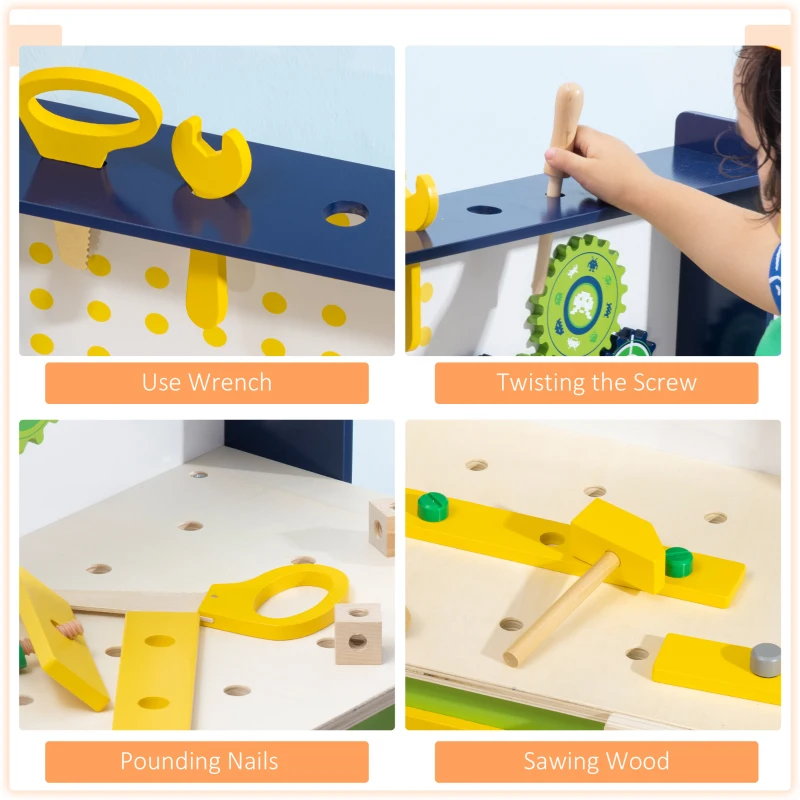 Use Wrench

Twisting the Screw

Pounding Nails

Sawing Wood