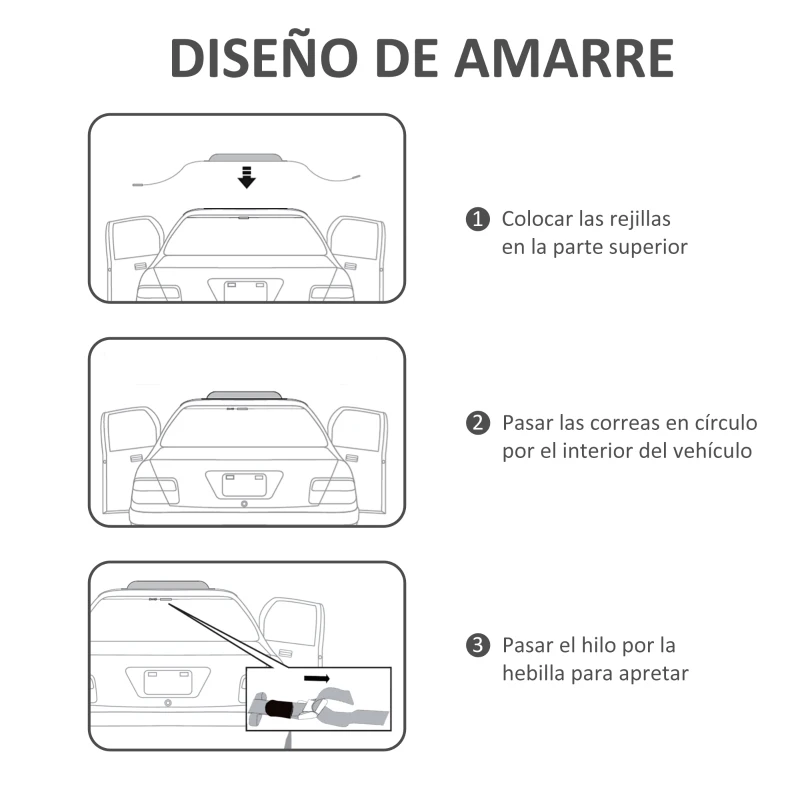 DISEÑO DE AMARRE

1 Colocar las rejillas en la parte superior

2 Pasar las correas en círculo por el interior del vehículo

3 Pasar el hilo por la hebilla para apretar