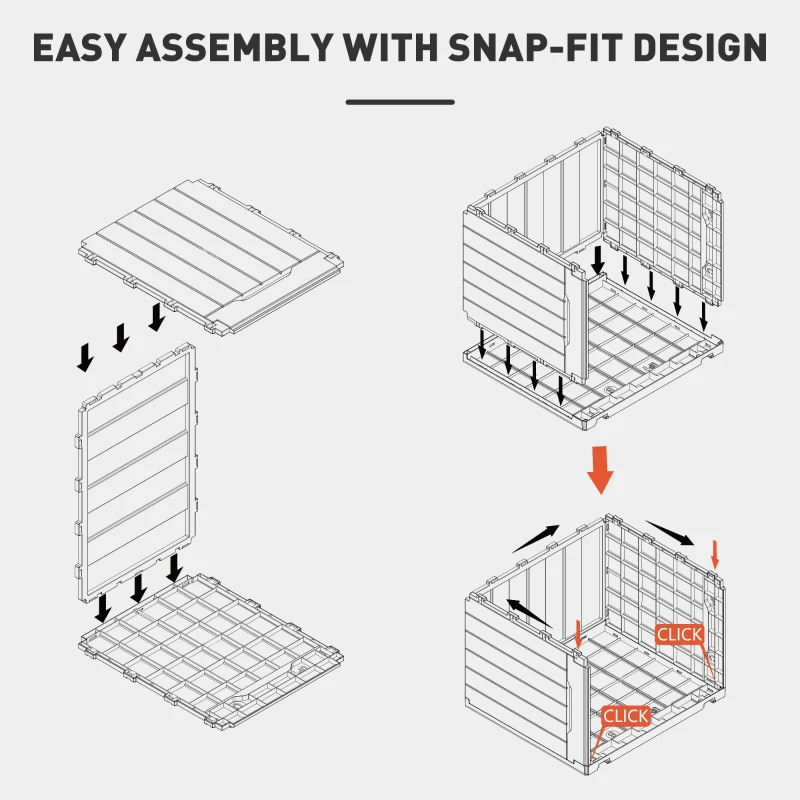 EASY ASSEMBLY WITH SNAP-FIT DESIGN

CLICK

CLICK