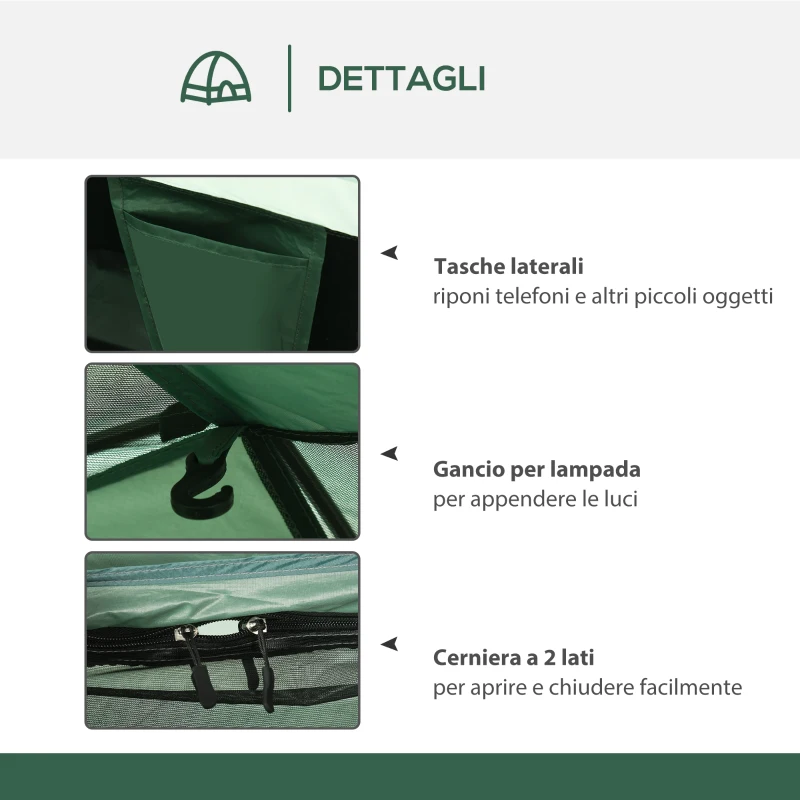 DETTAGLI

Tasche laterali
riponi telefoni e altri piccoli oggetti

Gancio per lampada
per appendere le luci

Cerniera a 2 lati
per aprire e chiudere facilmente