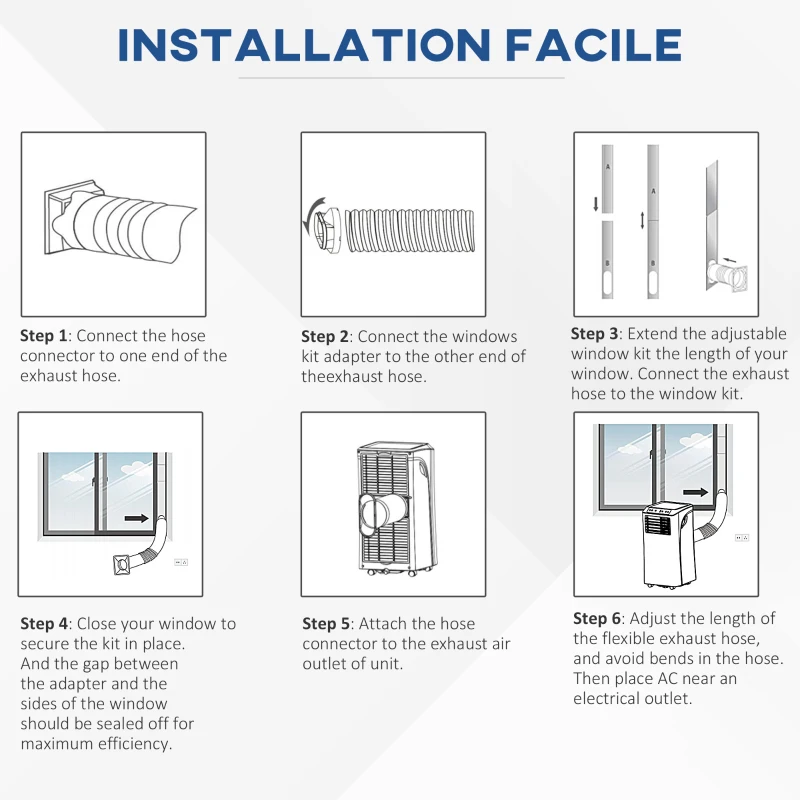 INSTALLATION FACILE

A

B

A

B

**Step 1**: Connect the hose connector to one end of the exhaust hose.

**Step 2**: Connect the windows kit adapter to the other end of theexhaust hose.

**Step 3**: Extend the adjustable window kit the length of your window. Connect the exhaust hose to the window kit.

**Step 4**: Close your window to secure the kit in place. And the gap between the adapter and the sides of the window should be sealed off for maximum efficiency.

**Step 5**: Attach the hose connector to the exhaust air outlet of unit.

**Step 6**: Adjust the length of the flexible exhaust hose, and avoid bends in the hose. Then place AC near an electrical outlet.