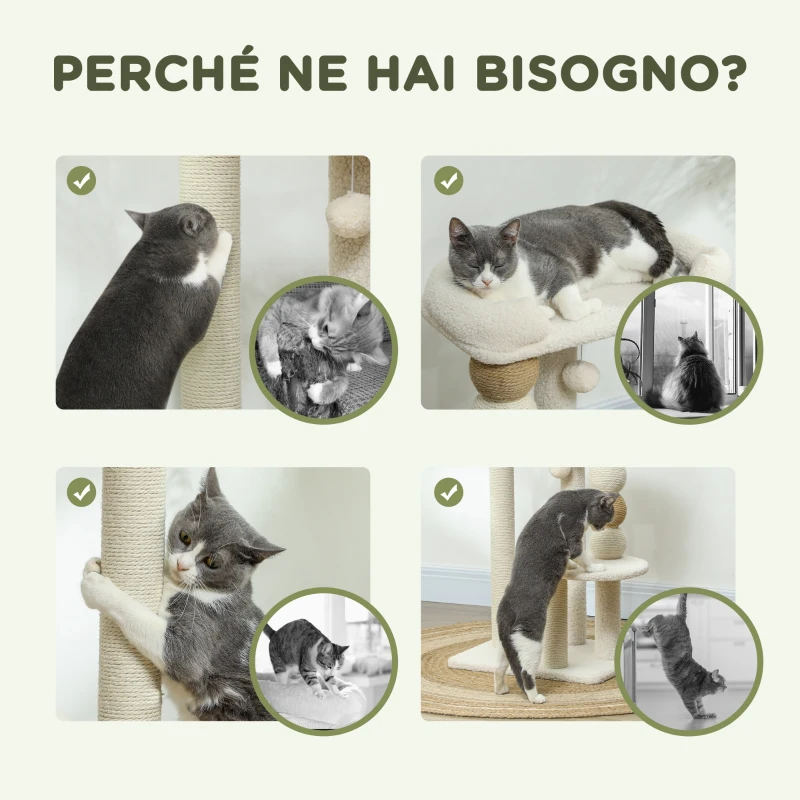 PERCHÉ NE HAI BISOGNO?